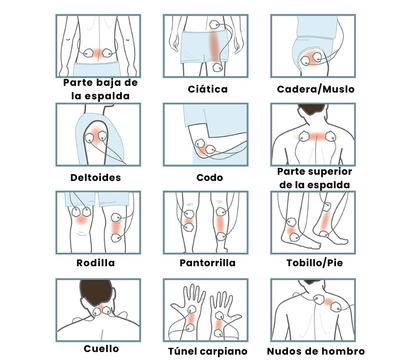 Parte baja de la espalda

Ciática

Cadera/Muslo

Deltoides

Codo

Parte superior de la espalda

Rodilla

Pantorrilla

Tobillo/Pie

Cuello

Túnel carpiano

Nudos de hombro